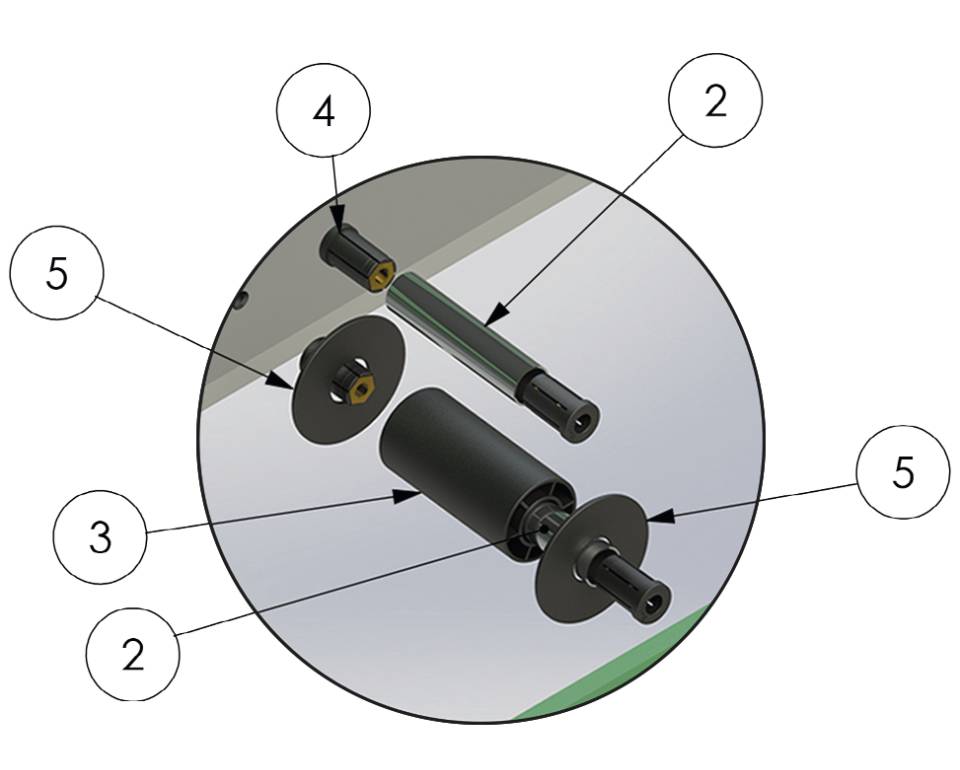 4
2
5
5
3
2